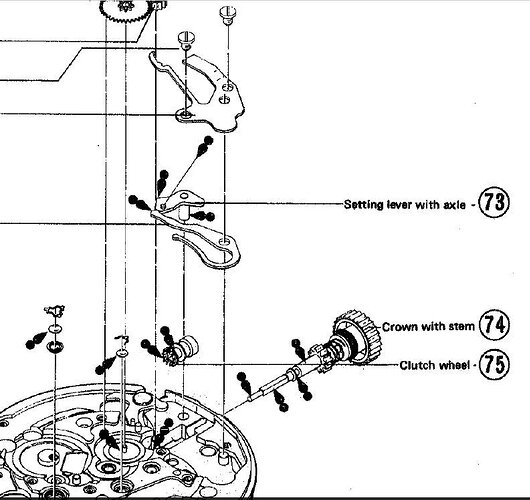 Setting lever with axle - 73

Crown with stem 74

Clutch wheel - 75